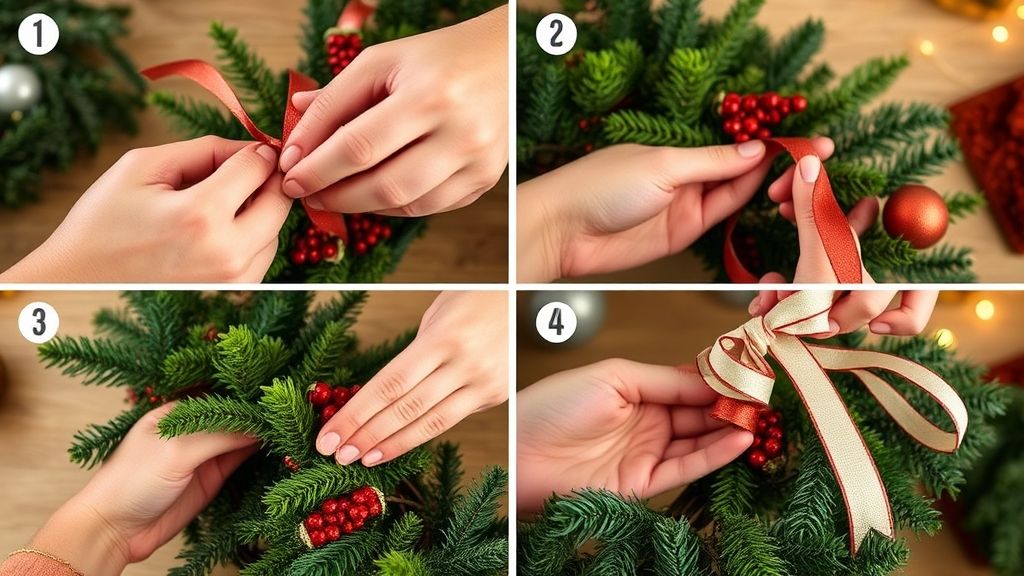 1

2

3

4