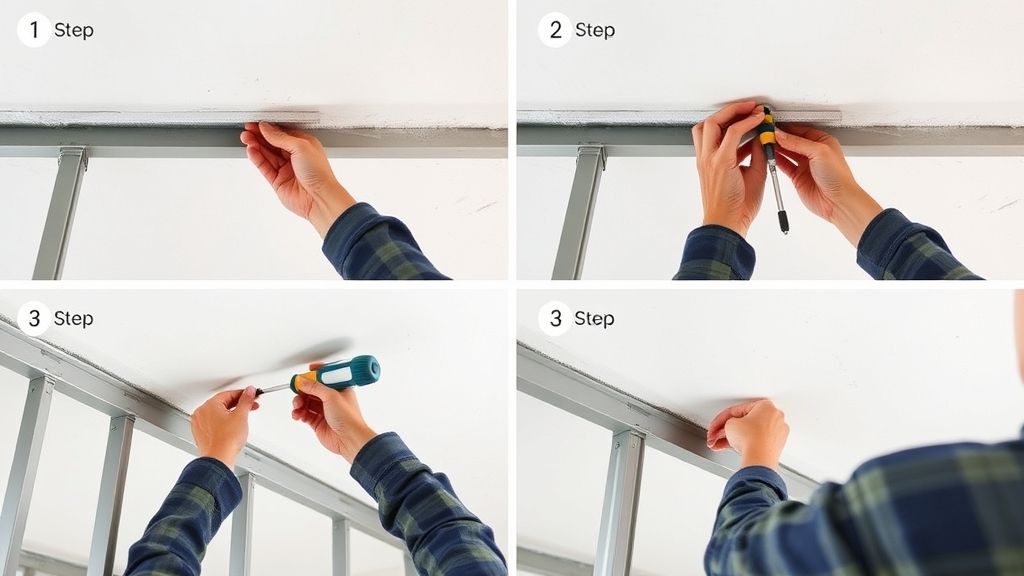 1 Step

2 Step

3 Step

3 Step